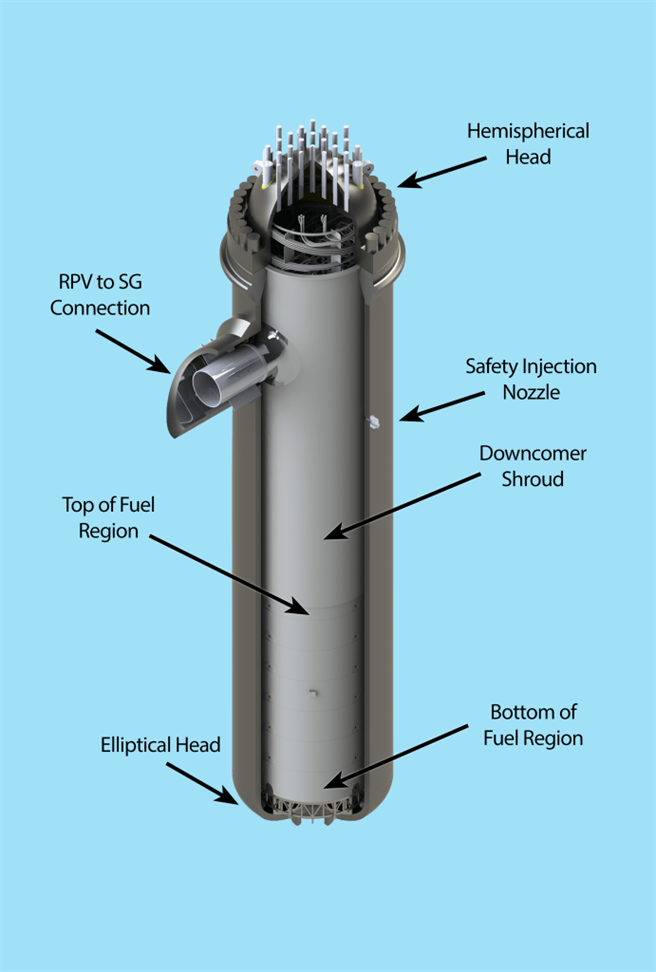 Hemispherical Head

RPV to SG Connection

Safety Injection Nozzle

Downcomer Shroud

Top of Fuel Region

Bottom of Fuel Region

Elliptical Head