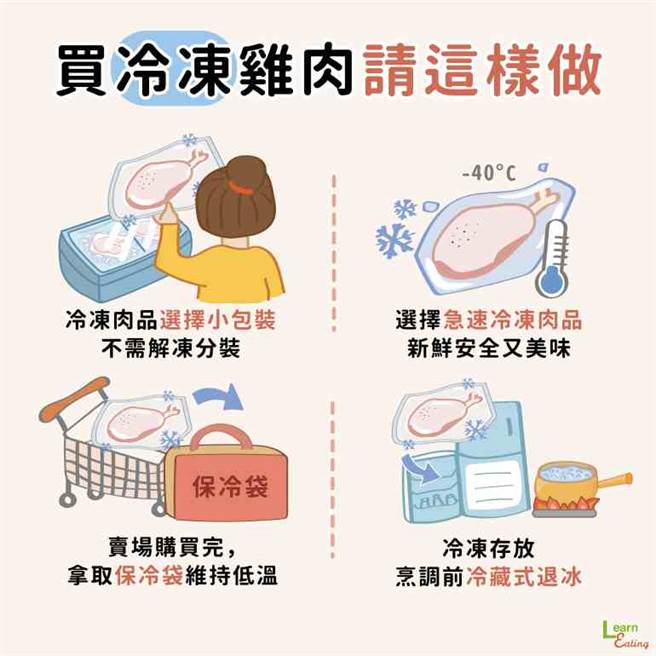 買冷凍雞肉請這樣做

冷凍肉品選擇小包裝
不需解凍分裝

-40°C

選擇急速冷凍肉品
新鮮安全又美味

保冷袋

賣場購買完，
拿取保冷袋維持低溫

冷凍存放
烹調前冷藏式退冰

Learn Eating