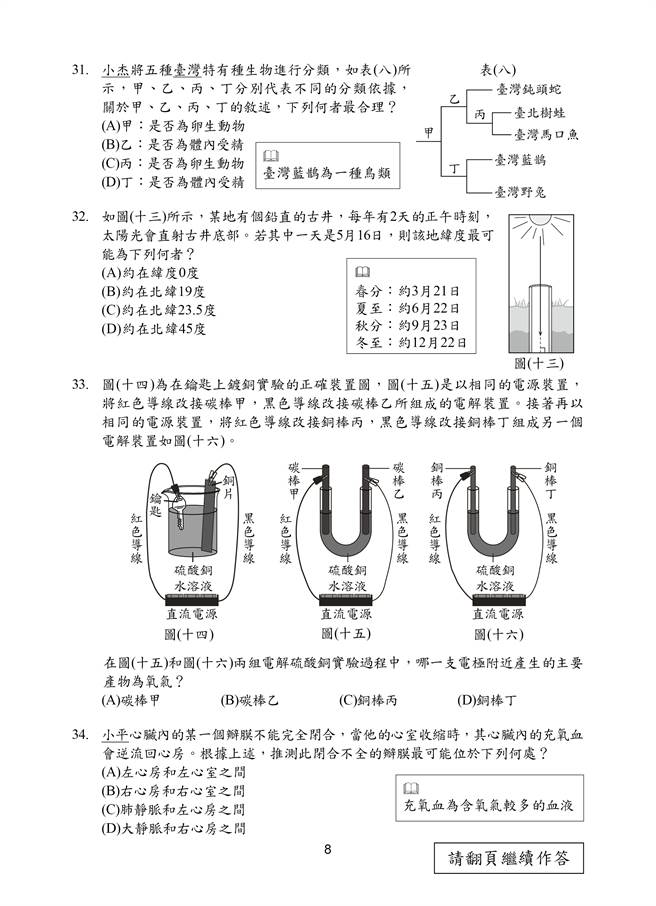 31. 小杰將五種臺灣特有種生物進行分類，如表(八)所示，甲、乙、丙、丁分別代表不同的分類依據，關於甲、乙、丙、丁的敘述，下列何者最合理？
(A)甲：是否為卵生動物
(B)乙：是否為體內受精
(C)丙：是否為卵生動物
(D)丁：是否為體內受精

臺灣藍鵲為一種鳥類

表(八)
甲
乙
丙
丁
臺灣鈍頭蛇
臺北樹蛙
臺灣馬口魚
臺灣藍鵲
臺灣野兔

32. 如圖(十三)所示，某地有個鉛直的古井，每年有2天的正午時刻，太陽光會直射古井底部。若其中一天是5月16日，則該地緯度最可能為下列何者？
(A)約在緯度0度
(B)約在北緯19度
(C)約在北緯23.5度
(D)約在北緯45度

春分：約3月21日
夏至：約6月22日
秋分：約9月23日
冬至：約12月22日

圖(十三)

33. 圖(十四)為在鑰匙上鍍銅實驗的正確裝置圖，圖(十五)是以相同的電源裝置，將紅色導線改接碳棒甲，黑色導線改接碳棒乙所組成的電解裝置。接著再以相同的電源裝置，將紅色導線改接銅棒丙，黑色導線改接銅棒丁組成另一個電解裝置如圖(十六)。

鑰匙
銅片
紅色導線
黑色導線
硫酸銅水溶液
直流電源
圖(十四)

碳棒甲
碳棒乙
紅色導線
黑色導線
硫酸銅水溶液
直流電源
圖(十五)

銅棒丙
銅棒丁
紅色導線
黑色導線
硫酸銅水溶液
直流電源
圖(十六)

在圖(十五)和圖(十六)兩組電解硫酸銅實驗過程中，哪一支電極附近產生的主要產物為氧氣？
(A)碳棒甲 (B)碳棒乙 (C)銅棒丙 (D)銅棒丁

34. 小平心臟內的某一個瓣膜不能完全閉合，當他的心室收縮時，其心臟內的充氧血會逆流回心房。根據上述，推測此閉合不全的瓣膜最可能位於下列何處？
(A)左心房和左心室之間
(B)右心房和右心室之間
(C)肺靜脈和左心房之間
(D)大靜脈和右心房之間

充氧血為含氧氣較多的血液

8

請翻頁繼續作答