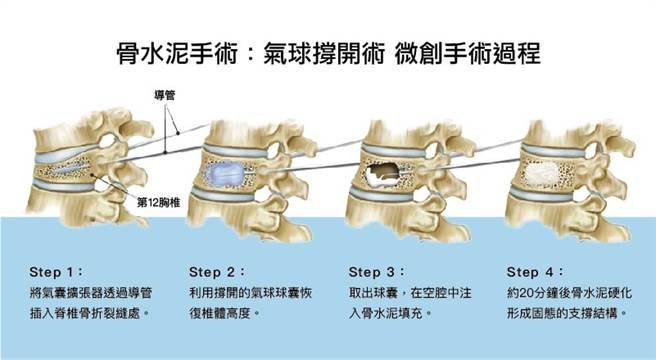 骨水泥手術：氣球撐開術 微創手術過程

導管

第12胸椎

Step 1：
將氣囊擴張器透過導管插入脊椎骨折裂縫處。

Step 2：
利用撐開的氣球球囊恢復椎體高度。

Step 3：
取出球囊，在空腔中注入骨水泥填充。

Step 4：
約20分鐘後骨水泥硬化形成固態的支撐結構。