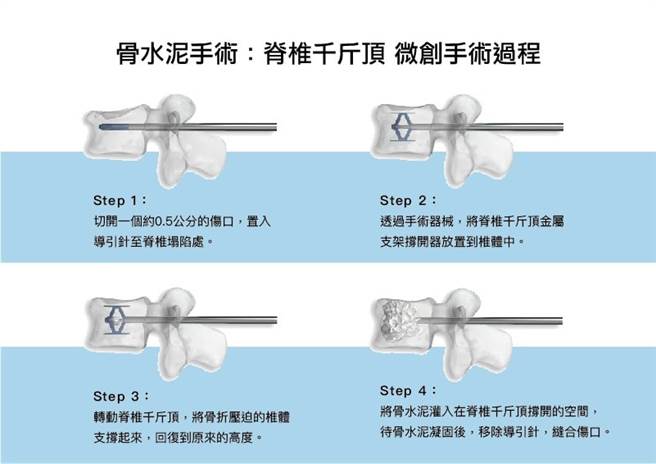 骨水泥手術：脊椎千斤頂 微創手術過程

Step 1：
切開一個約0.5公分的傷口，置入導引針至脊椎塌陷處。

Step 2：
透過手術器械，將脊椎千斤頂金屬支架撐開器放置到椎體中。

Step 3：
轉動脊椎千斤頂，將骨折壓迫的椎體支撐起來，回復到原來的高度。

Step 4：
將骨水泥灌入在脊椎千斤頂撐開的空間，待骨水泥凝固後，移除導引針，縫合傷口。