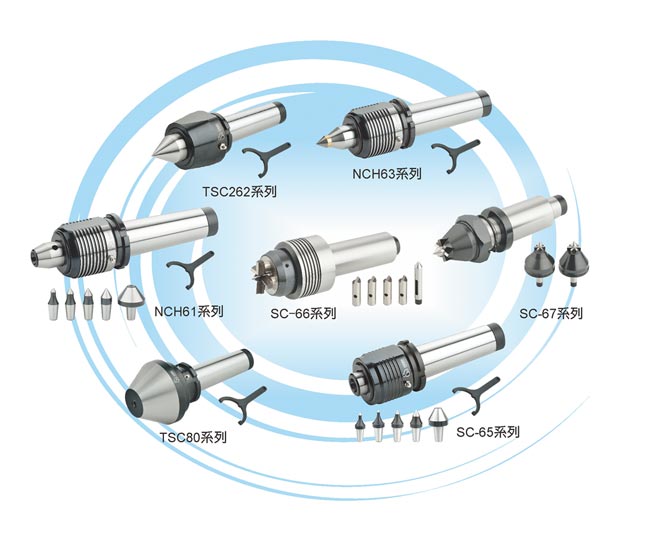 TSC262系列

NCH63系列

NCH61系列

SC-66系列

SC-67系列

TSC80系列

SC-65系列