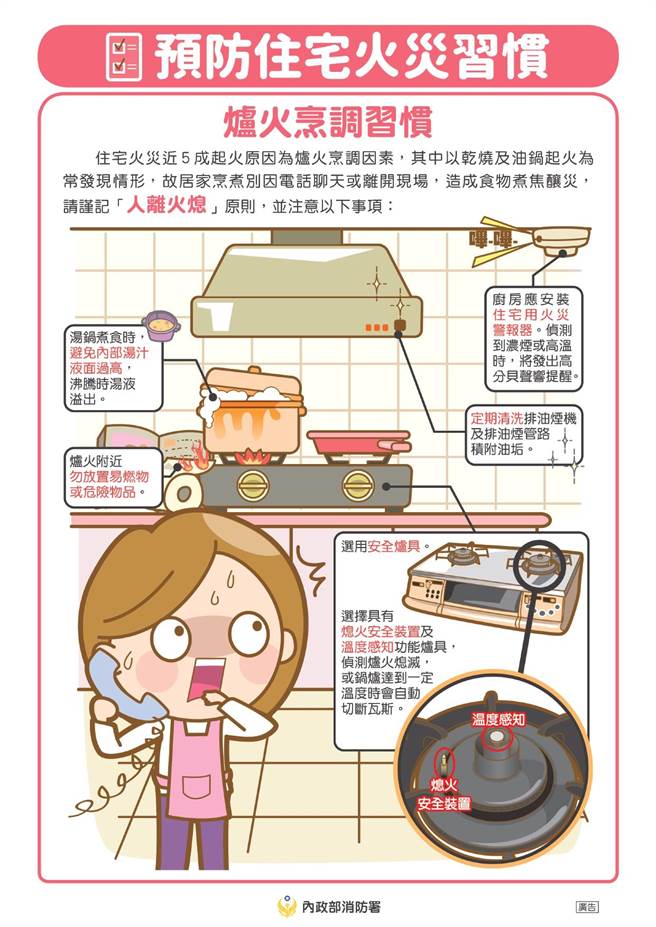 預防住宅火災習慣

爐火烹調習慣

住宅火災近5成起火原因為爐火烹調因素，其中以乾燒及油鍋起火為常發現情形，故居家烹煮別因電話聊天或離開現場，造成食物煮焦釀災，請謹記「人離火熄」原則，並注意以下事項：

嗶-嗶-

廚房應安裝住宅用火災警報器。偵測到濃煙或高溫時，將發出高分貝聲響提醒。

湯鍋煮食時，避免內部湯汁液面過高，沸騰時湯液溢出。

定期清洗排油煙機及排油煙管路積附油垢。

爐火附近勿放置易燃物或危險物品。

選用安全爐具。

選擇具有爐火安全裝置及溫度感知功能爐具，偵測爐火熄滅，或鍋爐達到一定溫度時會自動切斷瓦斯。

溫度感知

爐火安全裝置

內政部消防署

廣告