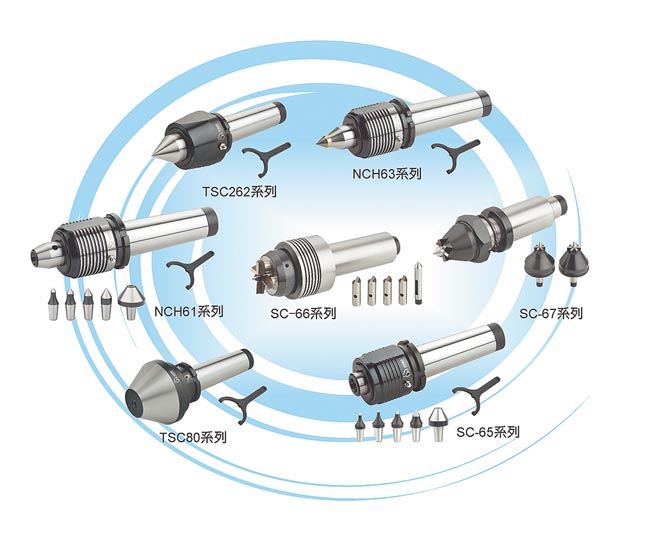 TSC262系列

NCH63系列

NCH61系列

SC-66系列

SC-67系列

TSC80系列

SC-65系列