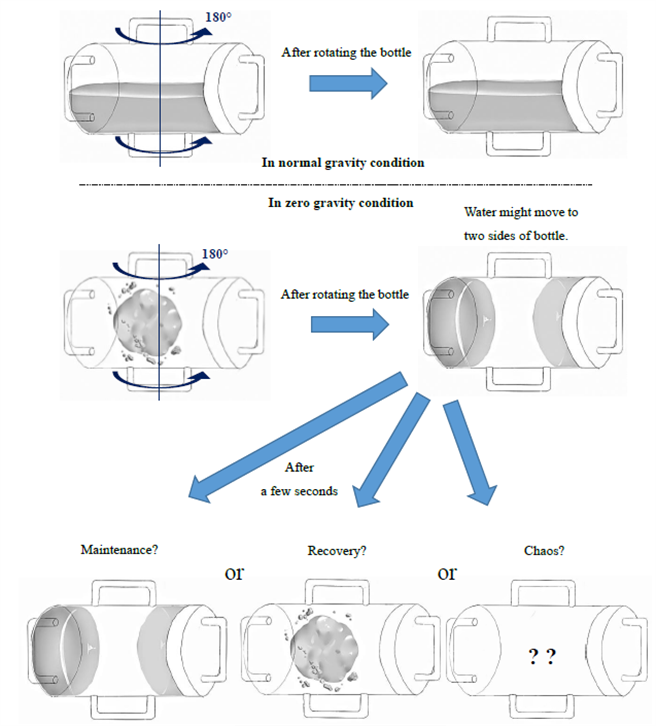 180°

After rotating the bottle

In normal gravity condition

In zero gravity condition

Water might move to two sides of bottle.

180°

After rotating the bottle

After a few seconds

Maintenance?

or

Recovery?

or

Chaos?

? ?