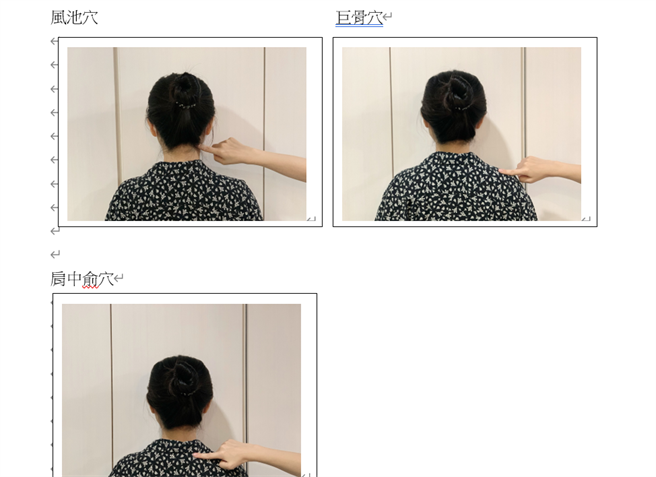 風池穴

巨骨穴

肩中俞穴