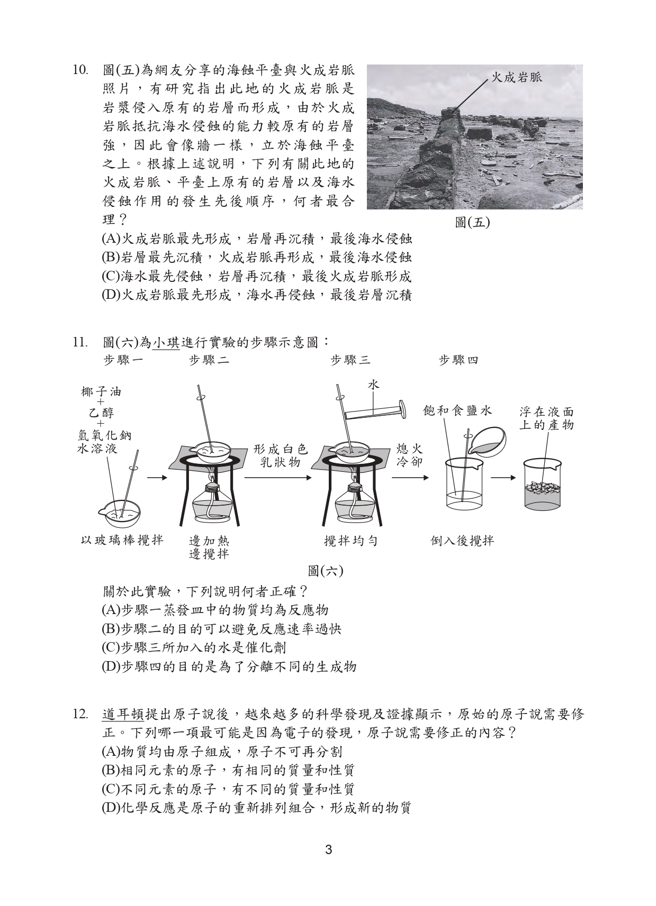 10. 圖(五)為網友分享的海蝕平臺與火成岩脈照片，有研究指出此地的火成岩脈是岩漿侵入原有的岩層而形成，由於火成岩脈抵抗海水侵蝕的能力較原有的岩層強，因此會像牆一樣，立於海蝕平臺之上。根據上述說明，下列有關此地的火成岩脈、平臺上原有的岩層以及海水侵蝕作用的發生先後順序，何者最合理？

火成岩脈

圖(五)

(A)火成岩脈最先形成，岩層再沉積，最後海水侵蝕
(B)岩層最先沉積，火成岩脈再形成，最後海水侵蝕
(C)海水最先侵蝕，岩層再沉積，最後火成岩脈形成
(D)火成岩脈最先形成，海水再侵蝕，最後岩層沉積

11. 圖(六)為小琪進行實驗的步驟示意圖：

步驟一 步驟二 步驟三 步驟四

椰子油 + 乙醇 + 氫氧化鈉水溶液

以玻璃棒攪拌

邊加熱邊攪拌

形成白色乳狀物

水

攪拌均勻

熄火冷卻

飽和食鹽水

倒入後攪拌

浮在液面上的產物

圖(六)

關於此實驗，下列說明何者正確？
(A)步驟一蒸發皿中的物質均為反應物
(B)步驟二的目的可以避免反應速率過快
(C)步驟三所加入的水是催化劑
(D)步驟四的目的是為了分離不同的生成物

12. 道耳頓提出原子說後，越來越多的科學發現及證據顯示，原始的原子說需要修正。下列哪一項最可能是因為電子的發現，原子說需要修正的內容？
(A)物質均由原子組成，原子不可再分割
(B)相同元素的原子，有相同的質量和性質
(C)不同元素的原子，有不同的質量和性質
(D)化學反應是原子的重新排列組合，形成新的物質

3