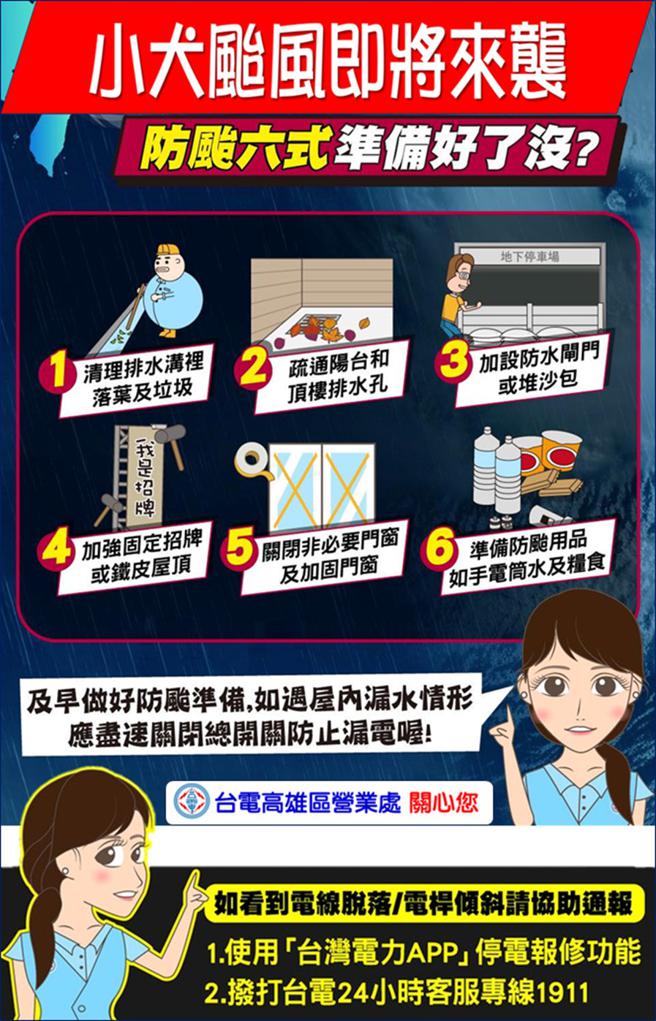 小犬颱風即將來襲

防颱六式準備好了沒？

地下停車場

1 清理排水溝裡落葉及垃圾

2 疏通陽台和頂樓排水孔

3 加設防水閘門或堆沙包

我是招牌

4 加強固定招牌或鐵皮屋頂

5 關閉非必要門窗及加固門窗

6 準備防颱用品如手電筒水及糧食

及早做好防颱準備,如遇屋內漏水情形應盡速關閉總開關防止漏電喔!

台電高雄區營業處 關心您

如看到電線脫落/電桿傾斜請協助通報

1.使用「台灣電力APP」停電報修功能

2.撥打台電24小時客服專線1911