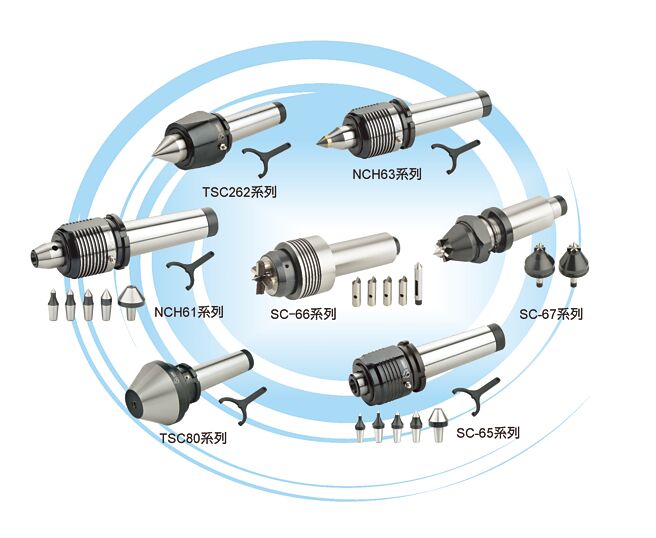 TSC262系列

NCH63系列

NCH61系列

SC-66系列

SC-67系列

TSC80系列

SC-65系列