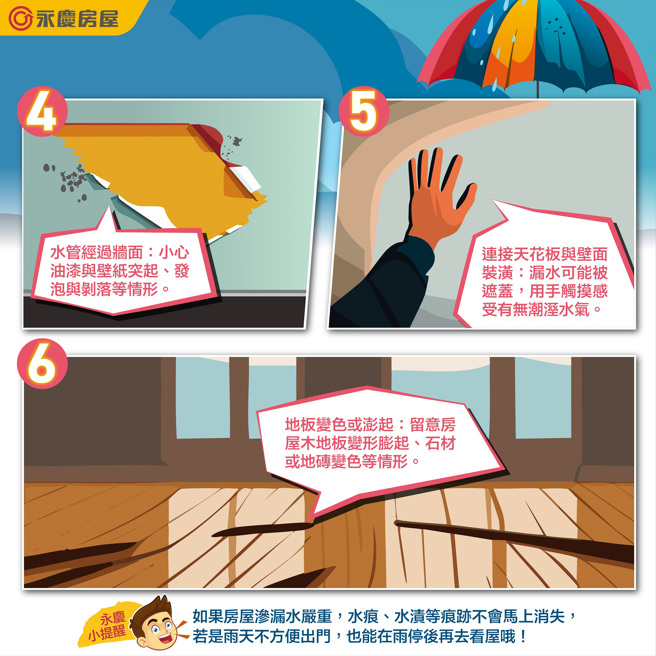 永慶房屋

4

水管經過牆面：小心油漆與壁紙突起、發泡與剝落等情形。

5

連接天花板與壁面裝潢：漏水可能被遮蓋，用手觸摸感受有無潮溼水氣。

6

地板變色或澎起：留意房屋木地板變形膨起、石材或地磚變色等情形。

永慶小提醒

如果房屋滲漏水嚴重，水痕、水漬等痕跡不會馬上消失，若是雨天不方便出門，也能在雨停後再去看屋哦！