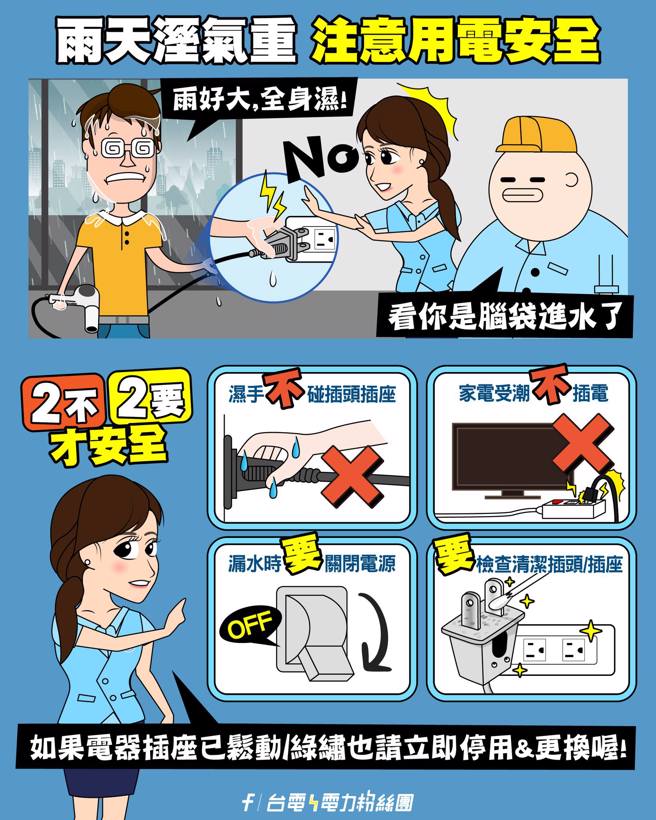 雨天溼氣重 注意用電安全

雨好大,全身濕!

No

看你是腦袋進水了

2不 2要 才安全

濕手不碰插頭插座

家電受潮不插電

漏水時要關閉電源

OFF

要檢查清潔插頭/插座

如果電器插座已鬆動/綠鏽也請立即停用&更換喔!

f | 台電 電力粉絲團